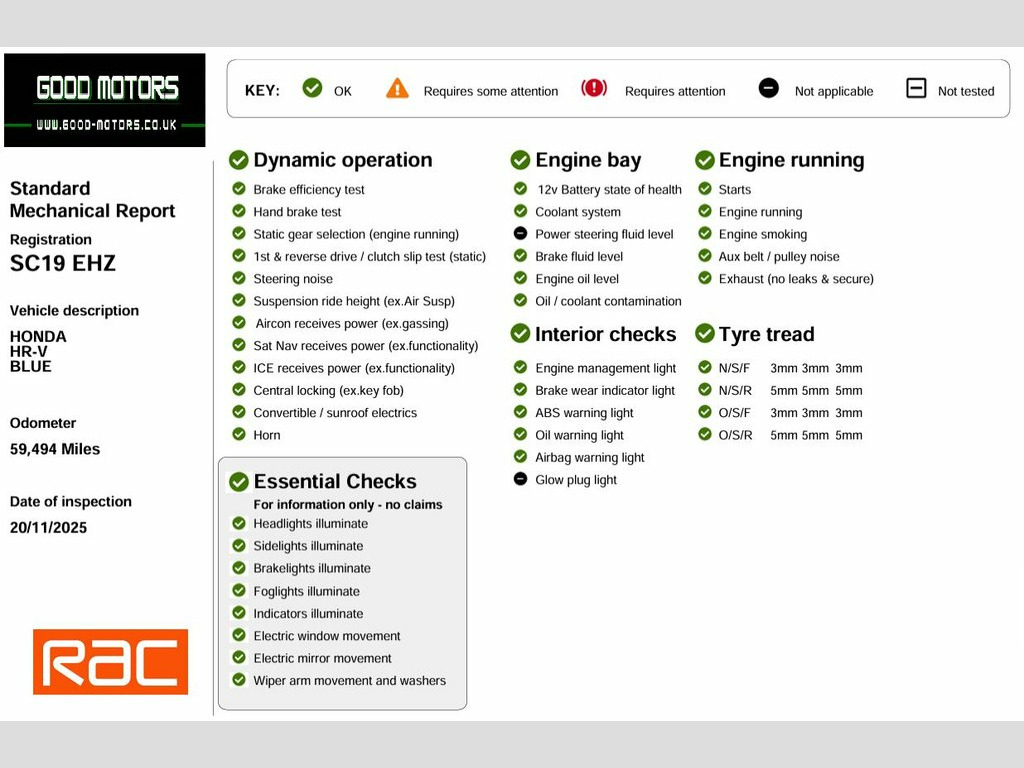 GOOD MOTORS
WWW.GOOD-MOTORS.CO.UK

KEY: OK Requires some attention Requires attention Not applicable Not tested

Standard Mechanical Report

Registration
SC19 EHZ

Vehicle description
HONDA
HR-V
BLUE

Odometer
59,494 Miles

Date of inspection
20/11/2025

RAC

Dynamic operation
Brake efficiency test
Hand brake test
Static gear selection (engine running)
1st & reverse drive / clutch slip test (static)
Steering noise
Suspension ride height (ex.Air Susp)
Aircon receives power (ex.gassing)
Sat Nav receives power (ex.functionality)
ICE receives power (ex.functionality)
Central locking (ex.key fob)
Convertible / sunroof electrics
Horn

Essential Checks
For information only - no claims
Headlights illuminate
Sidelights illuminate
Brakelights illuminate
Foglights illuminate
Indicators illuminate
Electric window movement
Electric mirror movement
Wiper arm movement and washers

Engine bay
12v Battery state of health
Coolant system
Power steering fluid level
Brake fluid level
Engine oil level
Oil / coolant contamination

Interior checks
Engine management light
Brake wear indicator light
ABS warning light
Oil warning light
Airbag warning light
Glow plug light

Engine running
Starts
Engine running
Engine smoking
Aux belt / pulley noise
Exhaust (no leaks & secure)

Tyre tread
N/S/F 3mm 3mm 3mm
N/S/R 5mm 5mm 5mm
O/S/F 3mm 3mm 3mm
O/S/R 5mm 5mm 5mm