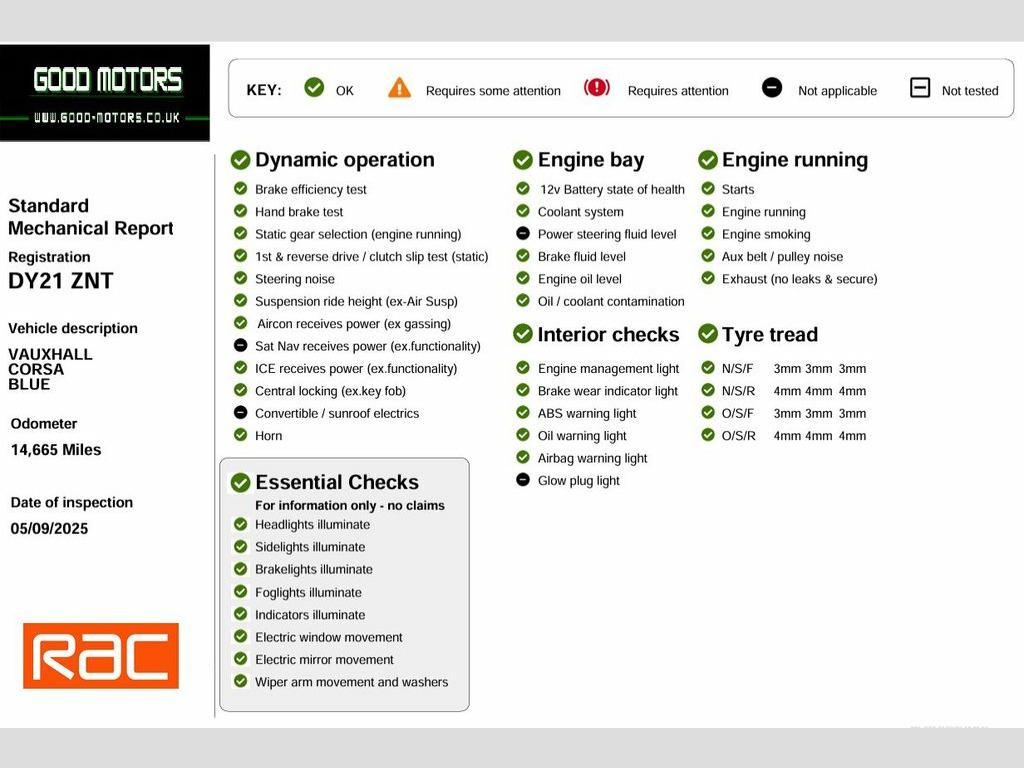 GOOD MOTORS
WWW.GOOD-MOTORS.CO.UK

KEY: OK Requires some attention Requires attention Not applicable Not tested

Standard Mechanical Report

Registration
DY21 ZNT

Vehicle description
VAUXHALL
CORSA
BLUE

Odometer
14,665 Miles

Date of inspection
05/09/2025

RAC

Dynamic operation
Brake efficiency test
Hand brake test
Static gear selection (engine running)
1st & reverse drive / clutch slip test (static)
Steering noise
Suspension ride height (ex-Air Susp)
Aircon receives power (ex gassing)
Sat Nav receives power (ex.functionality)
ICE receives power (ex.functionality)
Central locking (ex.key fob)
Convertible / sunroof electrics
Horn

Essential Checks
For information only - no claims
Headlights illuminate
Sidelights illuminate
Brakelights illuminate
Foglights illuminate
Indicators illuminate
Electric window movement
Electric mirror movement
Wiper arm movement and washers

Engine bay
12v Battery state of health
Coolant system
Power steering fluid level
Brake fluid level
Engine oil level
Oil / coolant contamination

Interior checks
Engine management light
Brake wear indicator light
ABS warning light
Oil warning light
Airbag warning light
Glow plug light

Engine running
Starts
Engine running
Engine smoking
Aux belt / pulley noise
Exhaust (no leaks & secure)

Tyre tread
N/S/F 3mm 3mm 3mm
N/S/R 4mm 4mm 4mm
O/S/F 3mm 3mm 3mm
O/S/R 4mm 4mm 4mm