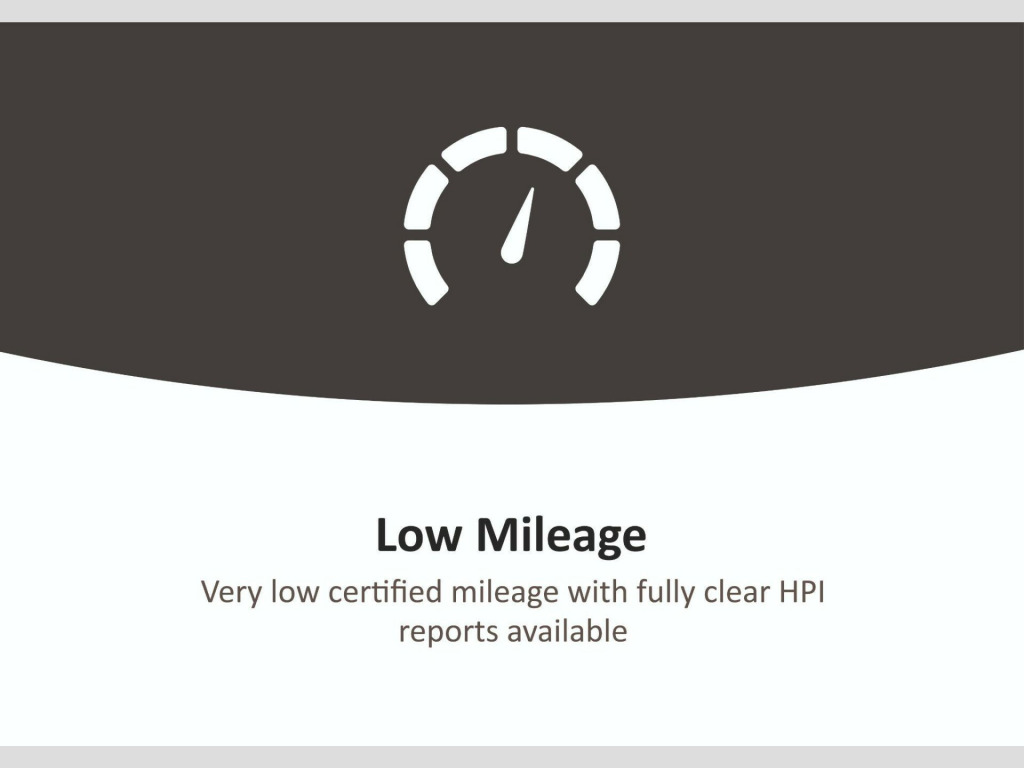 Low Mileage

Very low certified mileage with fully clear HPI reports available